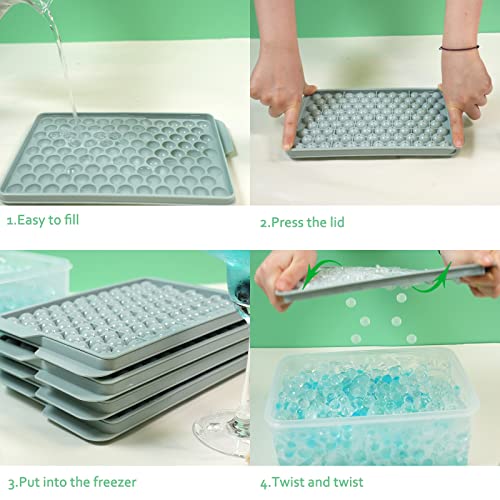 1.Easy to fill

2.Press the lid

3.Put into the freezer

4.Twist and twist