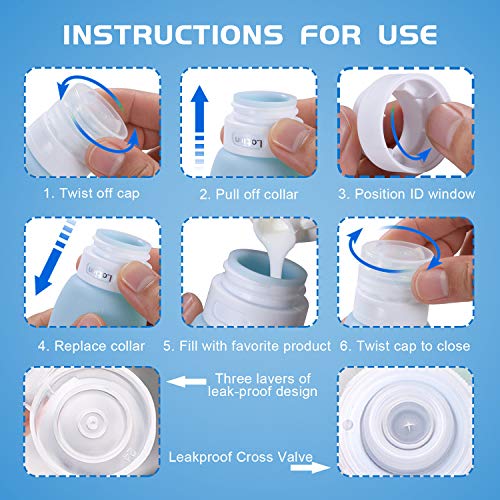 INSTRUCTIONS FOR USE

Lotion

1. Twist off cap

2. Pull off collar

3. Position ID window

Lotion

4. Replace collar

5. Fill with favorite product

6. Twist cap to close

Three layers of leak-proof design

Leakproof Cross Valve