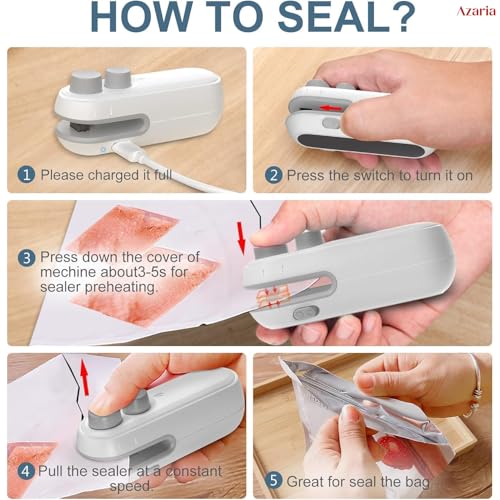 HOW TO SEAL?

Azaria

1 Please charged it full

2 Press the switch to turn it on

3 Press down the cover of mechine about3-5s for sealer preheating.

4 Pull the sealer at a constant speed.

5 Great for seal the bag