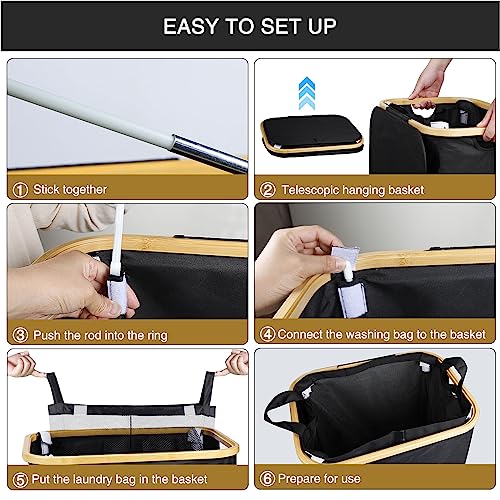 EASY TO SET UP

① Stick together

② Telescopic hanging basket

③ Push the rod into the ring

④ Connect the washing bag to the basket

⑤ Put the laundry bag in the basket

⑥ Prepare for use