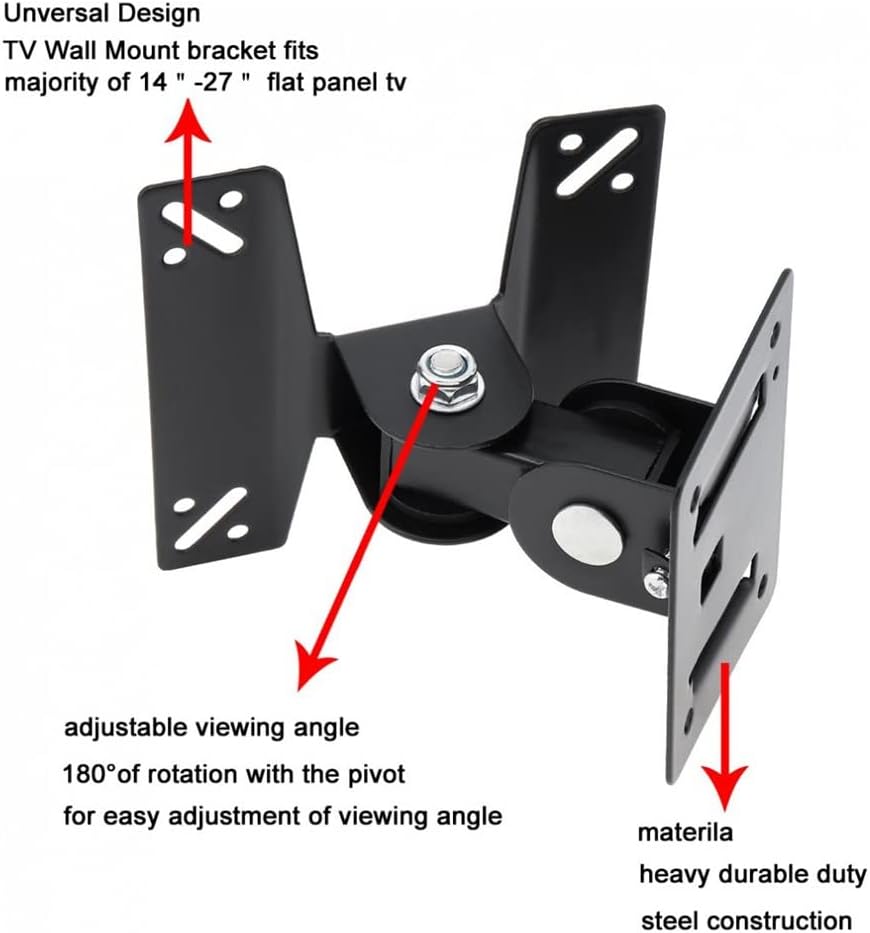 Unversal Design
TV Wall Mount bracket fits
majority of 14 " -27 " flat panel tv

adjustable viewing angle
180°of rotation with the pivot
for easy adjustment of viewing angle

materila
heavy durable duty
steel construction