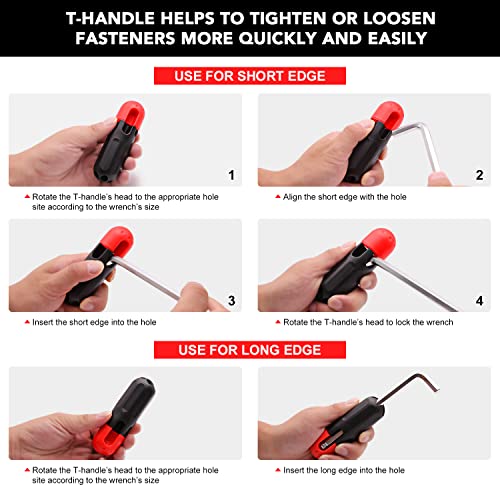 T-HANDLE HELPS TO TIGHTEN OR LOOSEN FASTENERS MORE QUICKLY AND EASILY

USE FOR SHORT EDGE

1

▲ Rotate the T-handle's head to the appropriate hole site according to the wrench's size

2

▲ Align the short edge with the hole

3

▲ Insert the short edge into the hole

4

▲ Rotate the T-handle's head to lock the wrench

USE FOR LONG EDGE

▲ Rotate the T-handle's head to the appropriate hole site according to the wrench's size

▲ Insert the long edge into the hole