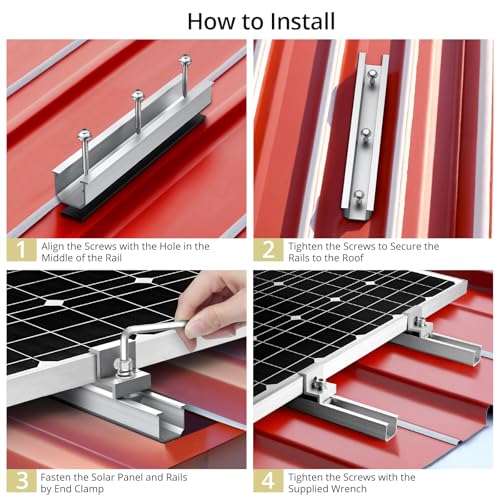 How to Install

1 Align the Screws with the Hole in the Middle of the Rail

2 Tighten the Screws to Secure the Rails to the Roof

3 Fasten the Solar Panel and Rails by End Clamp

4 Tighten the Screws with the Supplied Wrench