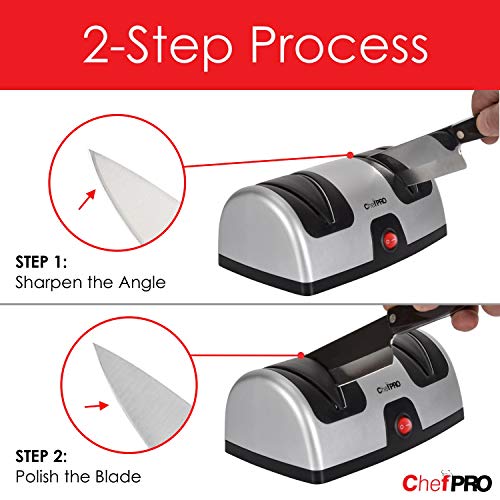 2-Step Process

ChefPRO

STEP 1:
Sharpen the Angle

ChefPRO

STEP 2:
Polish the Blade

ChefPRO