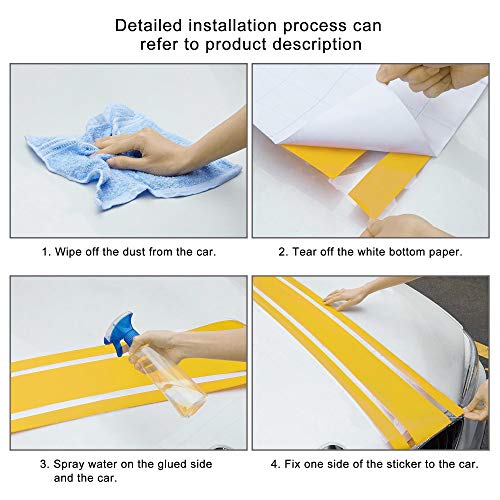 Detailed installation process can refer to product description

1. Wipe off the dust from the car.

2. Tear off the white bottom paper.

3. Spray water on the glued side and the car.

4. Fix one side of the sticker to the car.