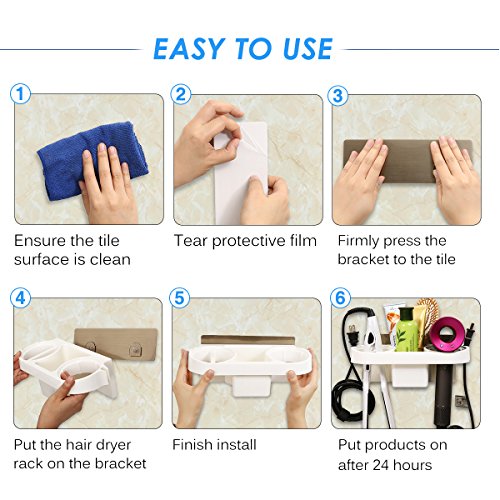 EASY TO USE

1

Ensure the tile surface is clean

2

Tear protective film

3

Firmly press the bracket to the tile

4

Put the hair dryer rack on the bracket

5

Finish install

6

Put products on after 24 hours