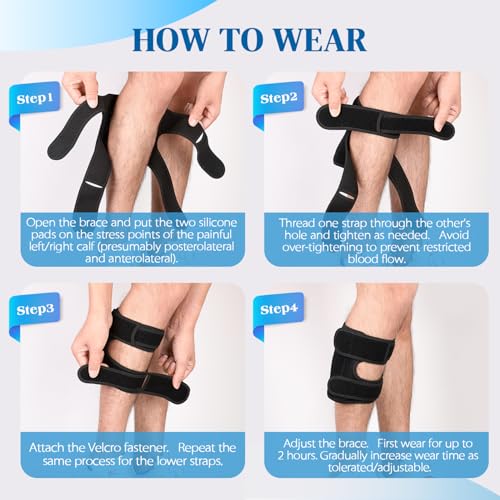 HOW TO WEAR

Step1

Open the brace and put the two silicone pads on the stress points of the painful left/right calf (presumably posterolateral and anterolateral).

Step2

Thread one strap through the other's hole and tighten as needed. Avoid over-tightening to prevent restricted blood flow.

Step3

Attach the Velcro fastener. Repeat the same process for the lower straps.

Step4

Adjust the brace. First wear for up to 2 hours. Gradually increase wear time as tolerated/adjustable.