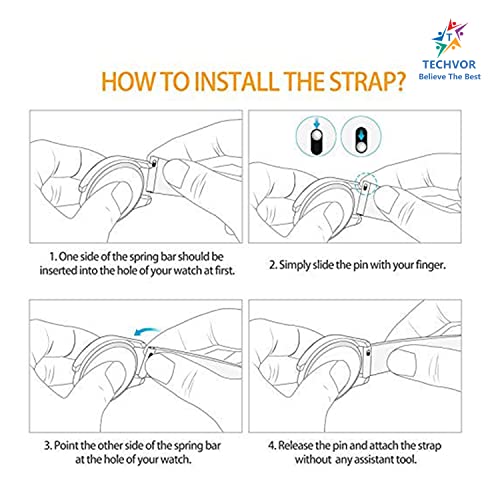 T

TECHVOR
Believe The Best

HOW TO INSTALL THE STRAP?

1. One side of the spring bar should be inserted into the hole of your watch at first.

2. Simply slide the pin with your finger.

3. Point the other side of the spring bar at the hole of your watch.

4. Release the pin and attach the strap without any assistant tool.