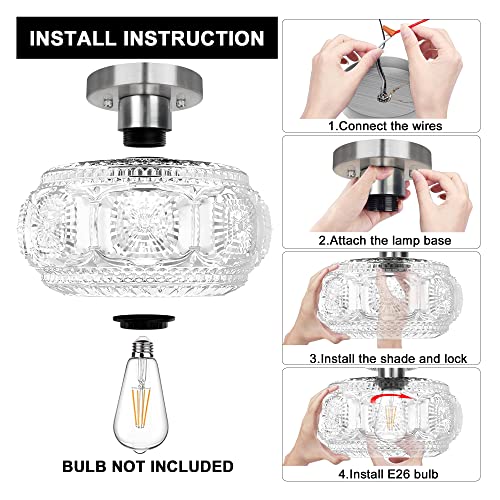 INSTALL INSTRUCTION

BULB NOT INCLUDED

1.Connect the wires

2.Attach the lamp base

3.Install the shade and lock

4.Install E26 bulb