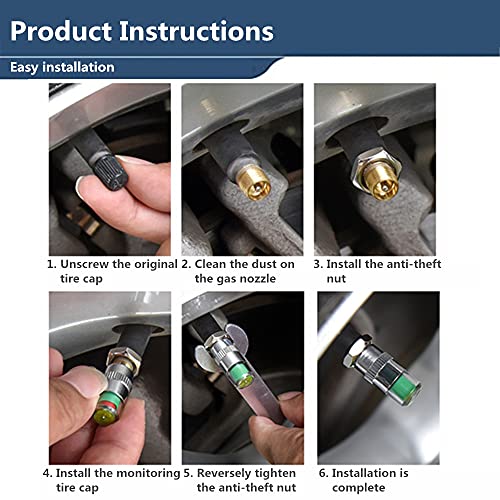 Product Instructions

Easy installation

1. Unscrew the original tire cap

2. Clean the dust on the gas nozzle

3. Install the anti-theft nut

4. Install the monitoring tire cap

5. Reversely tighten the anti-theft nut

6. Installation is complete