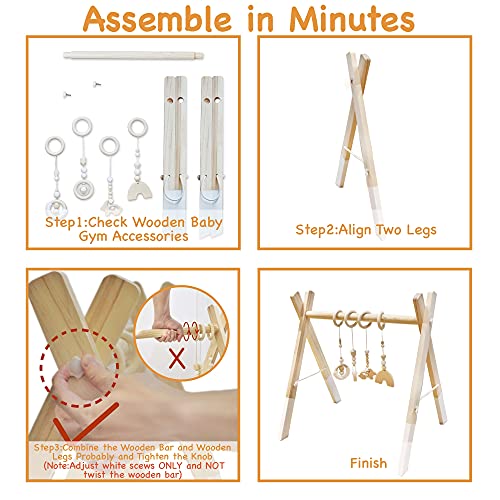 Assemble in Minutes

Step1:Check Wooden Baby Gym Accessories

Step2:Align Two Legs

Step3:Combine the Wooden Bar and Wooden Legs Probably and Tighten the Knob (Note:Adjust white scews ONLY and NOT twist the wooden bar)

Finish