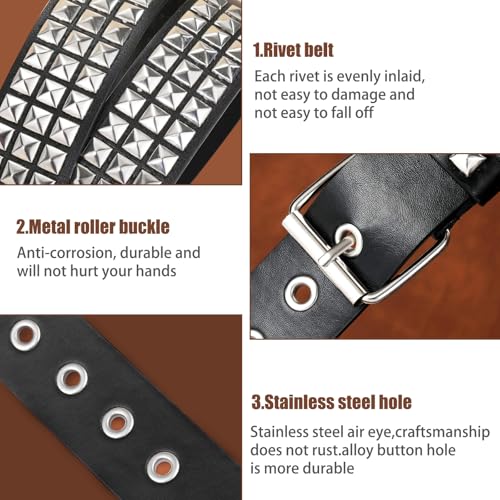 1.Rivet belt

Each rivet is evenly inlaid, not easy to damage and not easy to fall off

2.Metal roller buckle

Anti-corrosion, durable and will not hurt your hands

3.Stainless steel hole

Stainless steel air eye,craftsmanship does not rust.alloy button hole is more durable