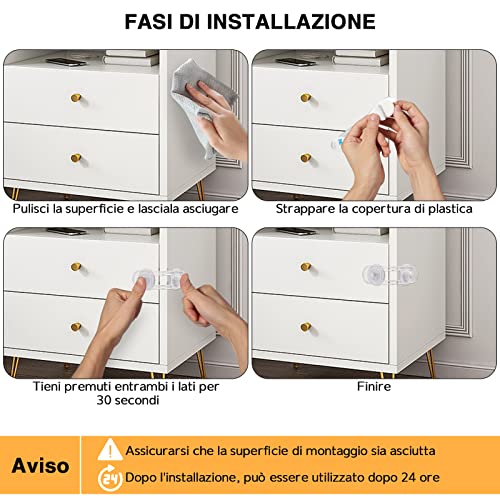 FASI DI INSTALLAZIONE

Pulisci la superficie e lasciala asciugare

Strappare la copertura di plastica

Tieni premuti entrambi i lati per 30 secondi

Finire

Aviso

Assicurarsi che la superficie di montaggio sia asciutta

24

Dopo l'installazione, può essere utilizzato dopo 24 ore