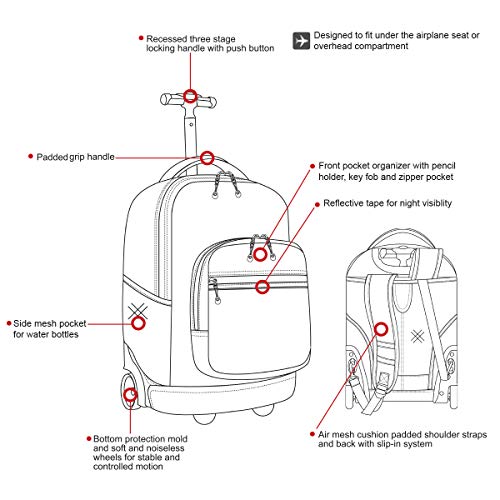 Recessed three stage locking handle with push button

Designed to fit under the airplane seat or overhead compartment

Padded grip handle

Front pocket organizer with pencil holder, key fob and zipper pocket

Reflective tape for night visiblity

Side mesh pocket for water bottles

Bottom protection mold and soft and noiseless wheels for stable and controlled motion

Air mesh cushion padded shoulder straps and back with slip-in system