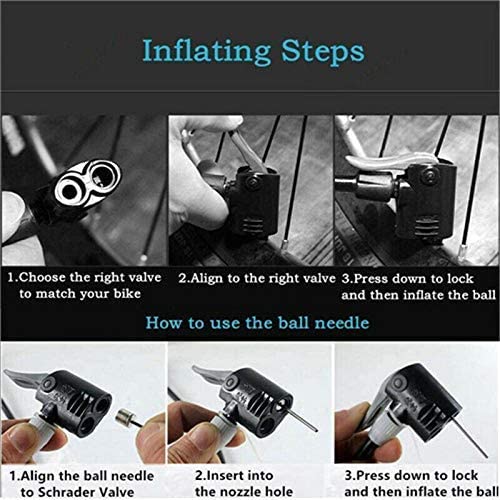 Inflating Steps

1.Choose the right valve to match your bike

2.Align to the right valve

3.Press down to lock and then inflate the ball

How to use the ball needle

1.Align the ball needle to Schrader Valve

2.Insert into the nozzle hole

3.Press down to lock and then inflate the ball