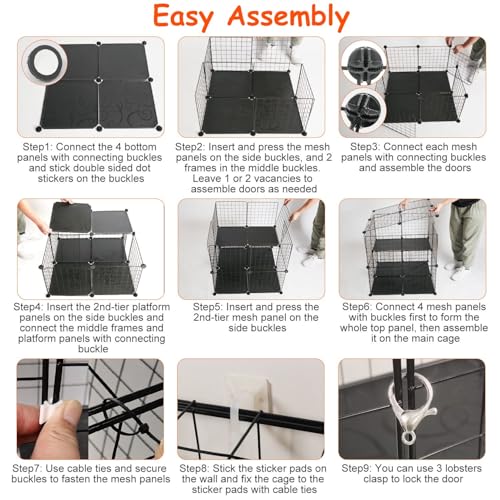 Easy Assembly

Step1: Connect the 4 bottom panels with connecting buckles and stick double sided dot stickers on the buckles

Step2: Insert and press the mesh panels on the side buckles, and 2 frames in the middle buckles. Leave 1 or 2 vacancies to assemble doors as needed

Step3: Connect each mesh panels with connecting buckles and assemble the doors

Step4: Insert the 2nd-tier platform panels on the side buckles and connect the middle frames and platform panels with connecting buckle

Step5: Insert and press the 2nd-tier mesh panel on the side buckles

Step6: Connect 4 mesh panels with buckles first to form the whole top panel, then assemble it on the main cage

Step7: Use cable ties and secure buckles to fasten the mesh panels

Step8: Stick the sticker pads on the wall and fix the cage to the sticker pads with cable ties

Step9: You can use 3 lobsters clasp to lock the door