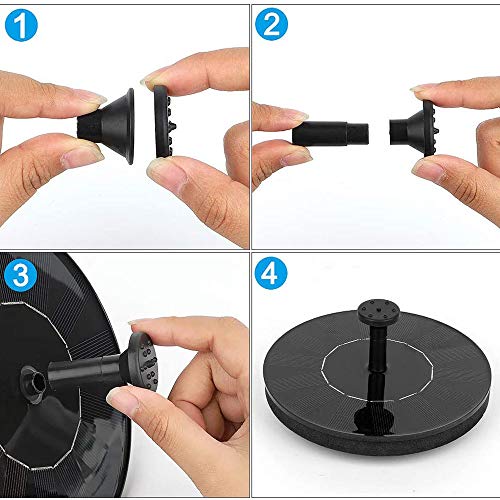 1

2

3

4