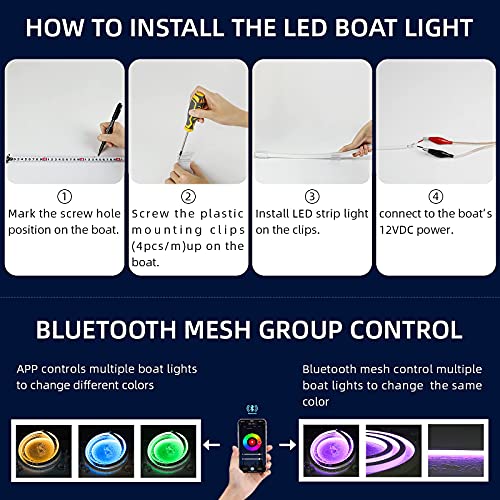 HOW TO INSTALL THE LED BOAT LIGHT

①
Mark the screw hole position on the boat.

②
Screw the plastic mounting clips (4pcs/m)up on the boat.

③
Install LED strip light on the clips.

④
connect to the boat's 12VDC power.

BLUETOOTH MESH GROUP CONTROL

APP controls multiple boat lights to change different colors

Bluetooth mesh control multiple boat lights to change the same color