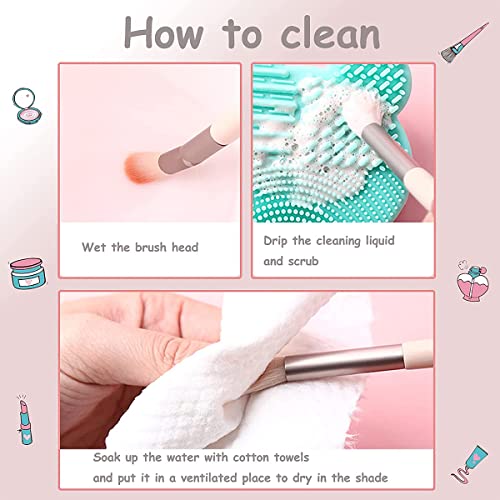 How to clean

Wet the brush head

Drip the cleaning liquid and scrub

Soak up the water with cotton towels and put it in a ventilated place to dry in the shade