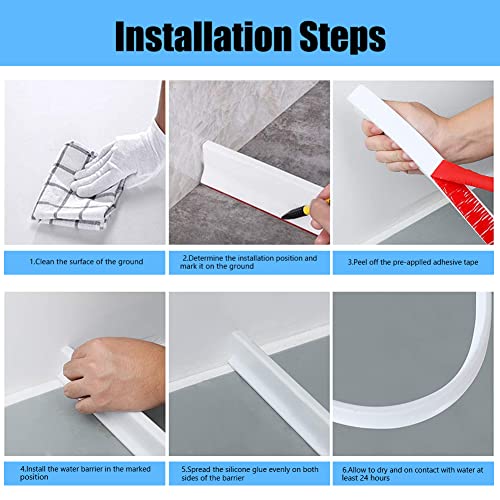 Installation Steps

1.Clean the surface of the ground

2.Determine the installation position and mark it on the ground

3.Peel off the pre-applied adhesive tape

4.Install the water barrier in the marked position

5.Spread the silicone glue evenly on both sides of the barrier

6.Allow to dry and on contact with water at least 24 hours