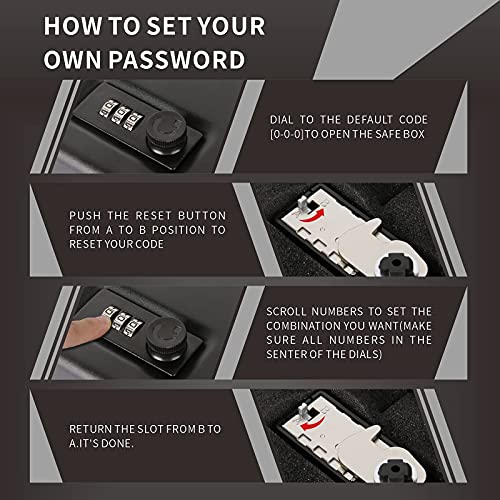 HOW TO SET YOUR OWN PASSWORD

DIAL TO THE DEFAULT CODE [0-0-0]TO OPEN THE SAFE BOX

PUSH THE RESET BUTTON FROM A TO B POSITION TO RESET YOUR CODE

SCROLL NUMBERS TO SET THE COMBINATION YOU WANT(MAKE SURE ALL NUMBERS IN THE SENTER OF THE DIALS)

RETURN THE SLOT FROM B TO A.IT'S DONE.