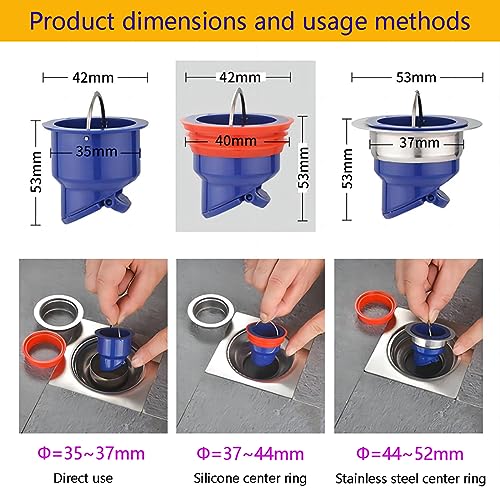 Product dimensions and usage methods

42mm
35mm
53mm

42mm
40mm
53mm

53mm
37mm
53mm

Φ=35~37mm
Direct use

Φ=37~44mm
Silicone center ring

Φ=44~52mm
Stainless steel center ring