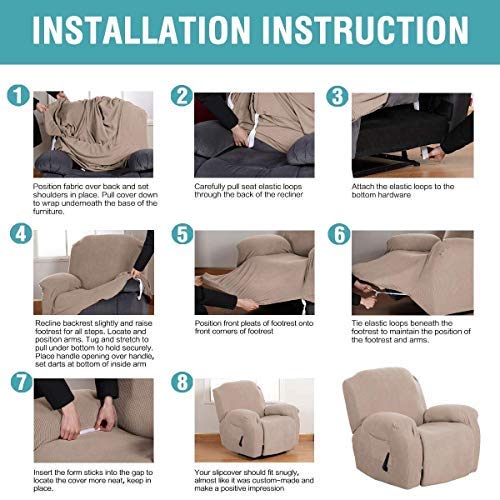 INSTALLATION INSTRUCTION

1

Position fabric over back and set shoulders in place. Pull cover down to wrap underneath the base of the furniture.

2

Carefully pull seat elastic loops through the back of the recliner

3

Attach the elastic loops to the bottom hardware

4

Recline backrest slightly and raise footrest for all steps. Locate and position arms. Tug and stretch to pull under bottom to hold securely. Place handle opening over handle, set darts at bottom of inside arm

5

Position front pleats of footrest onto front corners of footrest

6

Tie elastic loops beneath the footrest to maintain the position of the footrest and arms.

7

Insert the form sticks into the gap to locate the cover more neat, keep in place.

8

Your slipcover should fit snugly, almost like it was custom-made and make a positive impression