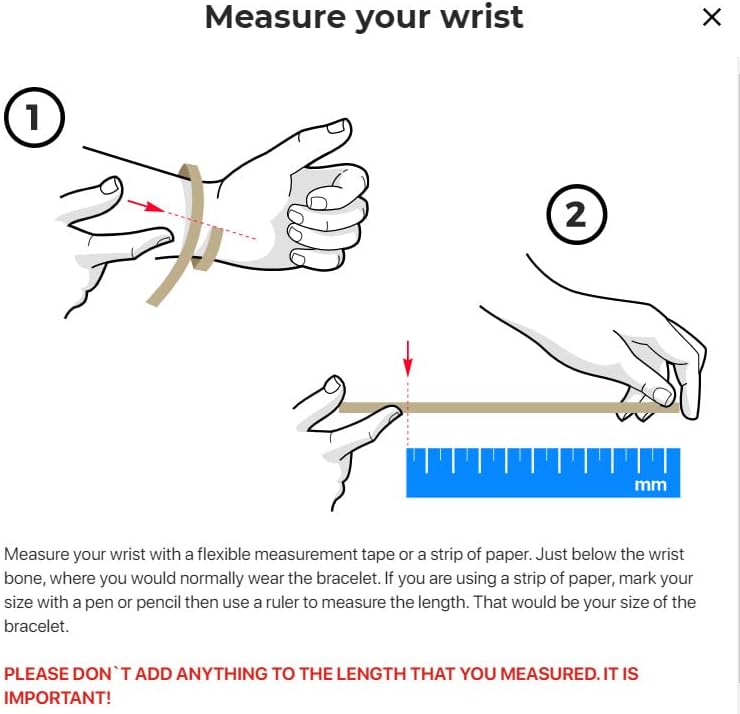 Measure your wrist

×

1

2

mm

Measure your wrist with a flexible measurement tape or a strip of paper. Just below the wrist bone, where you would normally wear the bracelet. If you are using a strip of paper, mark your size with a pen or pencil then use a ruler to measure the length. That would be your size of the bracelet.

PLEASE DON`T ADD ANYTHING TO THE LENGTH THAT YOU MEASURED. IT IS IMPORTANT!