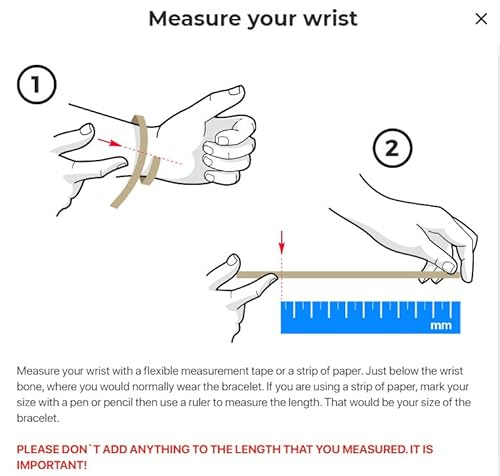 Measure your wrist

×

1

2

mm

Measure your wrist with a flexible measurement tape or a strip of paper. Just below the wrist bone, where you would normally wear the bracelet. If you are using a strip of paper, mark your size with a pen or pencil then use a ruler to measure the length. That would be your size of the bracelet.

PLEASE DON`T ADD ANYTHING TO THE LENGTH THAT YOU MEASURED. IT IS IMPORTANT!