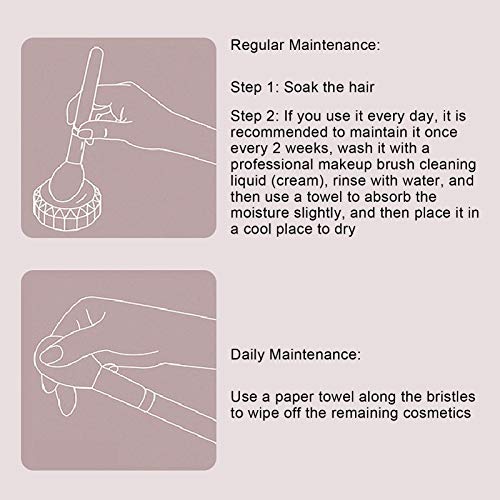 Regular Maintenance:

Step 1: Soak the hair

Step 2: If you use it every day, it is recommended to maintain it once every 2 weeks, wash it with a professional makeup brush cleaning liquid (cream), rinse with water, and then use a towel to absorb the moisture slightly, and then place it in a cool place to dry

Daily Maintenance:

Use a paper towel along the bristles to wipe off the remaining cosmetics