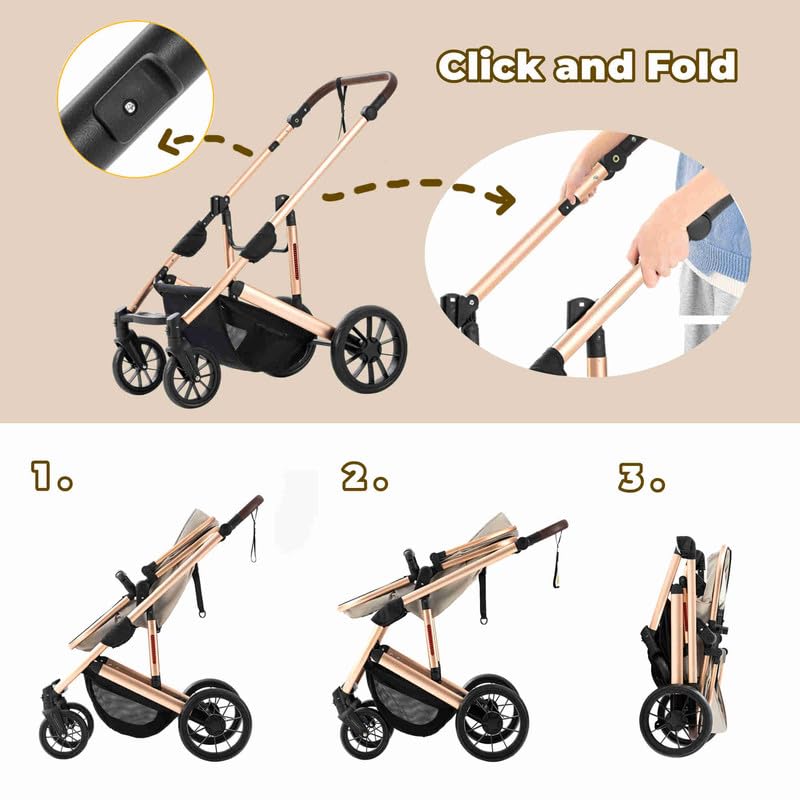 Click and Fold

1.

2.

3.