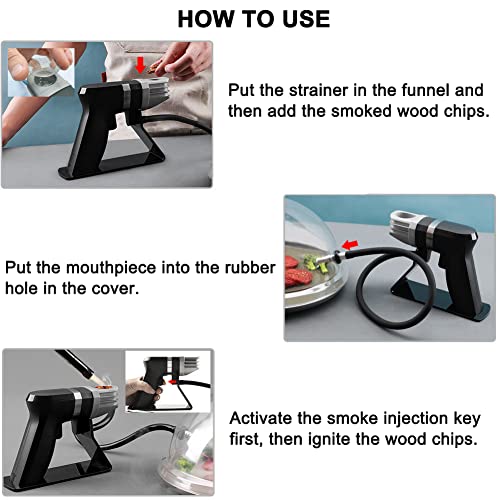 HOW TO USE

Put the strainer in the funnel and then add the smoked wood chips.

Put the mouthpiece into the rubber hole in the cover.

Activate the smoke injection key first, then ignite the wood chips.