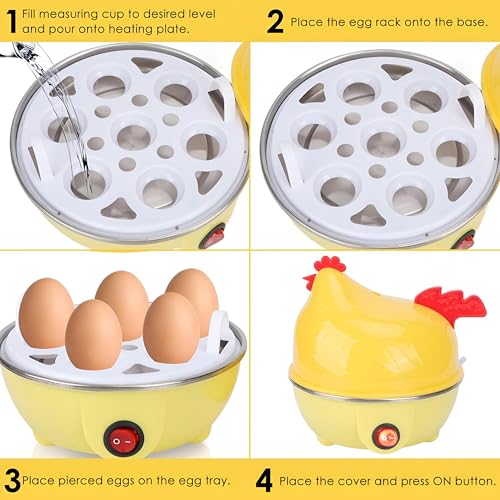 1 Fill measuring cup to desired level and pour onto heating plate.

2 Place the egg rack onto the base.

3 Place pierced eggs on the egg tray.

4 Place the cover and press ON button.