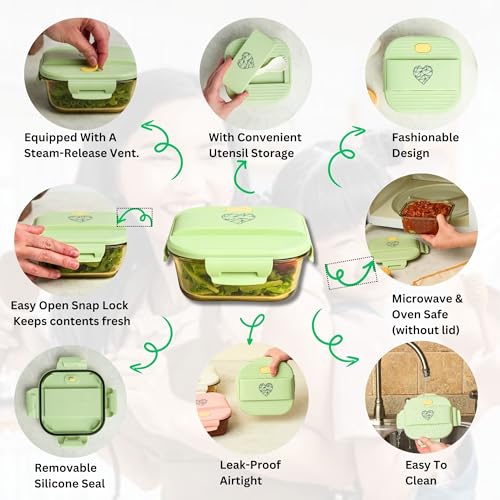 Equipped With A Steam-Release Vent.

With Convenient Utensil Storage

Fashionable Design

Easy Open Snap Lock Keeps contents fresh

Microwave & Oven Safe (without lid)

Removable Silicone Seal

Leak-Proof Airtight

Easy To Clean