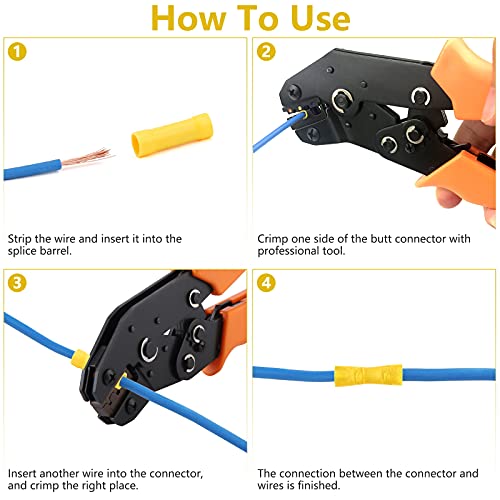 How To Use

1

Strip the wire and insert it into the splice barrel.

2

Crimp one side of the butt connector with professional tool.

3

Insert another wire into the connector, and crimp the right place.

4

The connection between the connector and wires is finished.