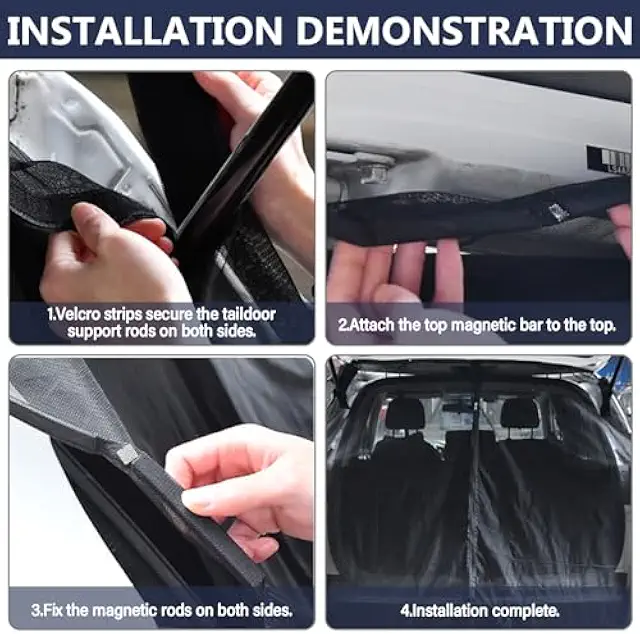 INSTALLATION DEMONSTRATION

1.Velcro strips secure the taildoor support rods on both sides.

2.Attach the top magnetic bar to the top.

3.Fix the magnetic rods on both sides.

4.Installation complete.