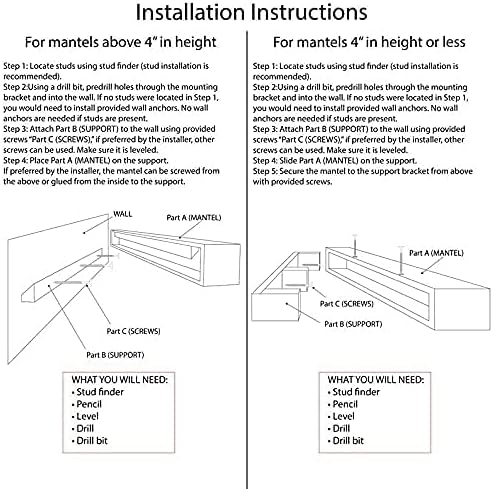 Installation Instructions

For mantels above 4" in height

Step 1: Locate studs using stud finder (stud installation is recommended).
Step 2:Using a drill bit, predrill holes through the mounting bracket and into the wall. If no studs were located in Step 1, you would need to install provided wall anchors. No wall anchors are needed if studs are present.
Step 3: Attach Part B (SUPPORT) to the wall using provided screws "Part C (SCREWS)," if preferred by the installer, other screws can be used. Make sure it is leveled.
Step 4: Place Part A (MANTEL) on the support.
If preferred by the installer, the mantel can be screwed from the above or glued from the inside to the support.

WALL
Part A (MANTEL)
Part C (SCREWS)
Part B (SUPPORT)

WHAT YOU WILL NEED:
• Stud finder
• Pencil
• Level
• Drill
• Drill bit

For mantels 4" in height or less

Step 1: Locate studs using stud finder (stud installation is recommended).
Step 2:Using a drill bit, predrill holes through the mounting bracket and into the wall. If no studs were located in Step 1, you would need to install provided wall anchors. No wall anchors are needed if studs are present.
Step 3: Attach Part B (SUPPORT) to the wall using provided screws "Part C (SCREWS)," if preferred by the installer, other screws can be used. Make sure it is leveled.
Step 4: Slide Part A (MANTEL) on the support.
Step 5: Secure the mantel to the support bracket from above with provided screws.

Part A (MANTEL)
Part C (SCREWS)
Part B (SUPPORT)

WHAT YOU WILL NEED:
• Stud finder
• Pencil
• Level
• Drill
• Drill bit