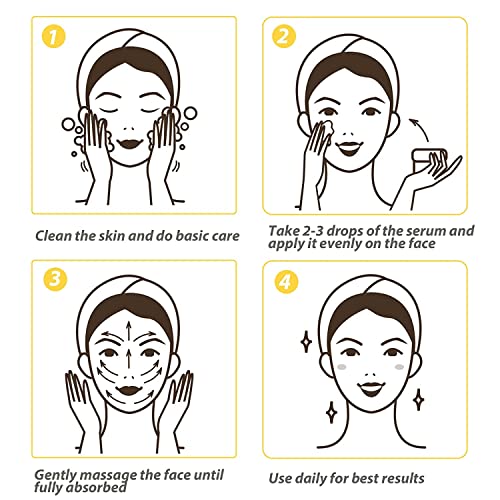 1

Clean the skin and do basic care

2

Take 2-3 drops of the serum and apply it evenly on the face

3

Gently massage the face until fully absorbed

4

Use daily for best results