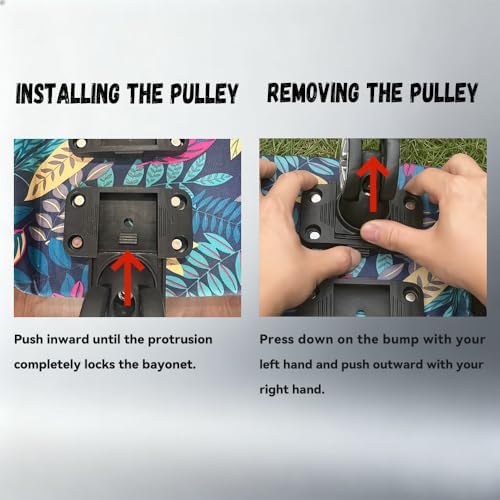 INSTALLING THE PULLEY

Push inward until the protrusion completely locks the bayonet.

REMOVING THE PULLEY

Press down on the bump with your left hand and push outward with your right hand.