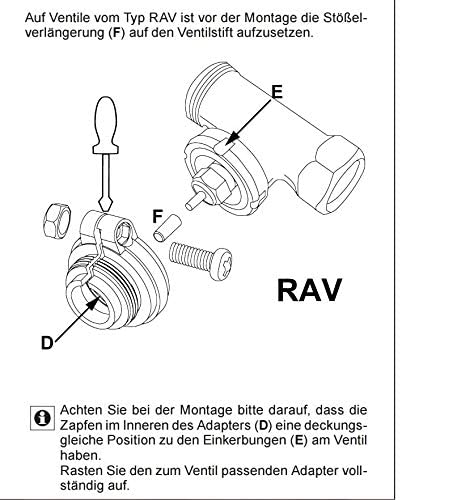 Auf Ventile vom Typ RAV ist vor der Montage die Stößelverlängerung (F) auf den Ventilstift aufzusetzen.

E

F

RAV

D

Achten Sie bei der Montage bitte darauf, dass die Zapfen im Inneren des Adapters (D) eine deckungsgleiche Position zu den Einkerbungen (E) am Ventil haben.
Rasten Sie den zum Ventil passenden Adapter vollständig auf.