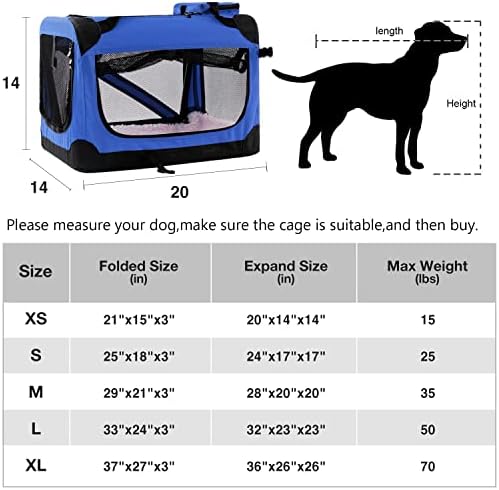 14

14

20

length

Height

Please measure your dog,make sure the cage is suitable,and then buy.

| Size | Folded Size (in) | Expand Size (in) | Max Weight (lbs) |
|---|---|---|---|
| XS | 21"x15"x3" | 20"x14"x14" | 15 |
| S | 25"x18"x3" | 24"x17"x17" | 25 |
| M | 29"x21"x3" | 28"x20"x20" | 35 |
| L | 33"x24"x3" | 32"x23"x23" | 50 |
| XL | 37"x27"x3" | 36"x26"x26" | 70 |