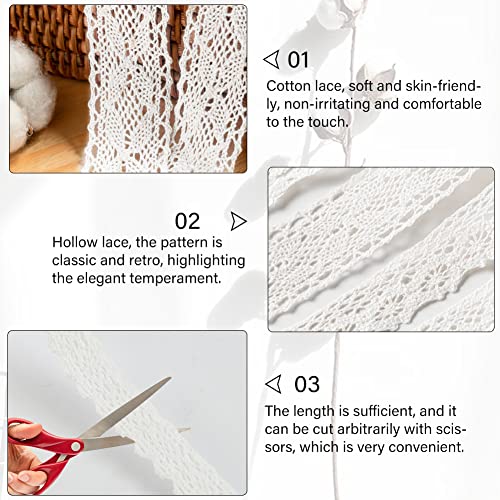 01
Cotton lace, soft and skin-friendly, non-irritating and comfortable to the touch.

02
Hollow lace, the pattern is classic and retro, highlighting the elegant temperament.

03
The length is sufficient, and it can be cut arbitrarily with scissors, which is very convenient.