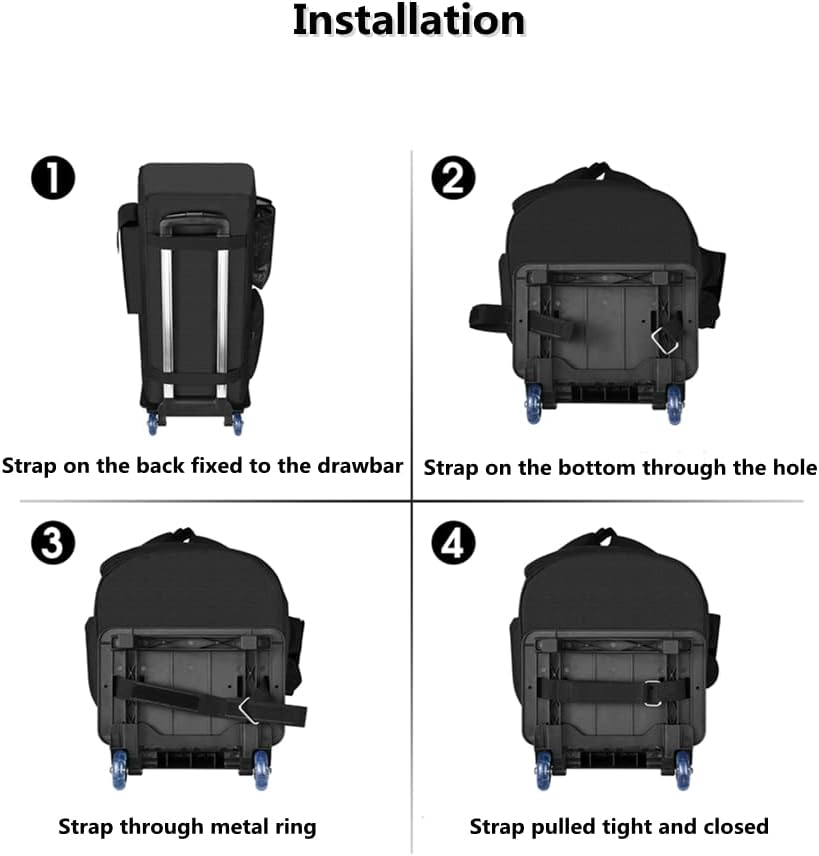 Installation

1

Strap on the back fixed to the drawbar

2

Strap on the bottom through the hole

3

Strap through metal ring

4

Strap pulled tight and closed