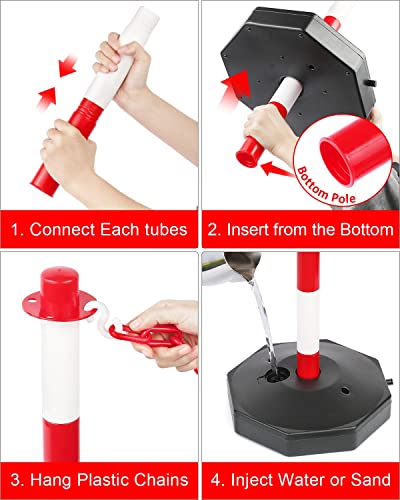 1. Connect Each tubes

Bottom Pole

2. Insert from the Bottom

3. Hang Plastic Chains

4. Inject Water or Sand