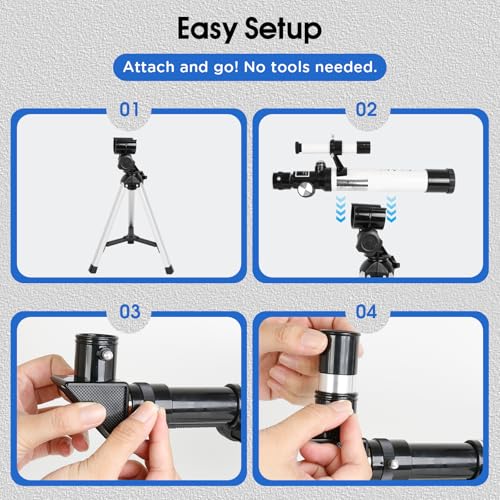 Easy Setup

Attach and go! No tools needed.

01

02

03

04