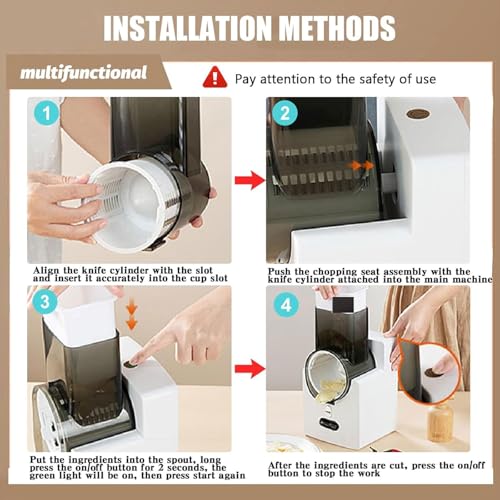 INSTALLATION METHODS

multifunctional

Pay attention to the safety of use

1

Align the knife cylinder with the slot and insert it accurately into the cup slot

2

Push the chopping seat assembly with the knife cylinder attached into the main machine

3

Put the ingredients into the spout, long press the on/off button for 2 seconds, the green light will be on, then press start again

4

After the ingredients are cut, press the on/off button to stop the work