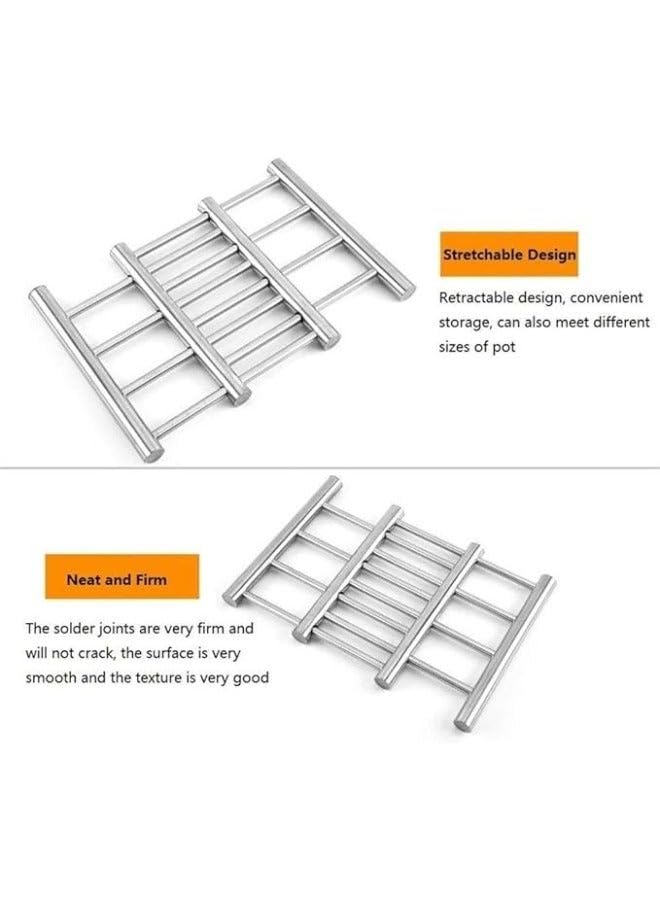 Stretchable Design

Retractable design, convenient storage, can also meet different sizes of pot

Neat and Firm

The solder joints are very firm and will not crack, the surface is very smooth and the texture is very good