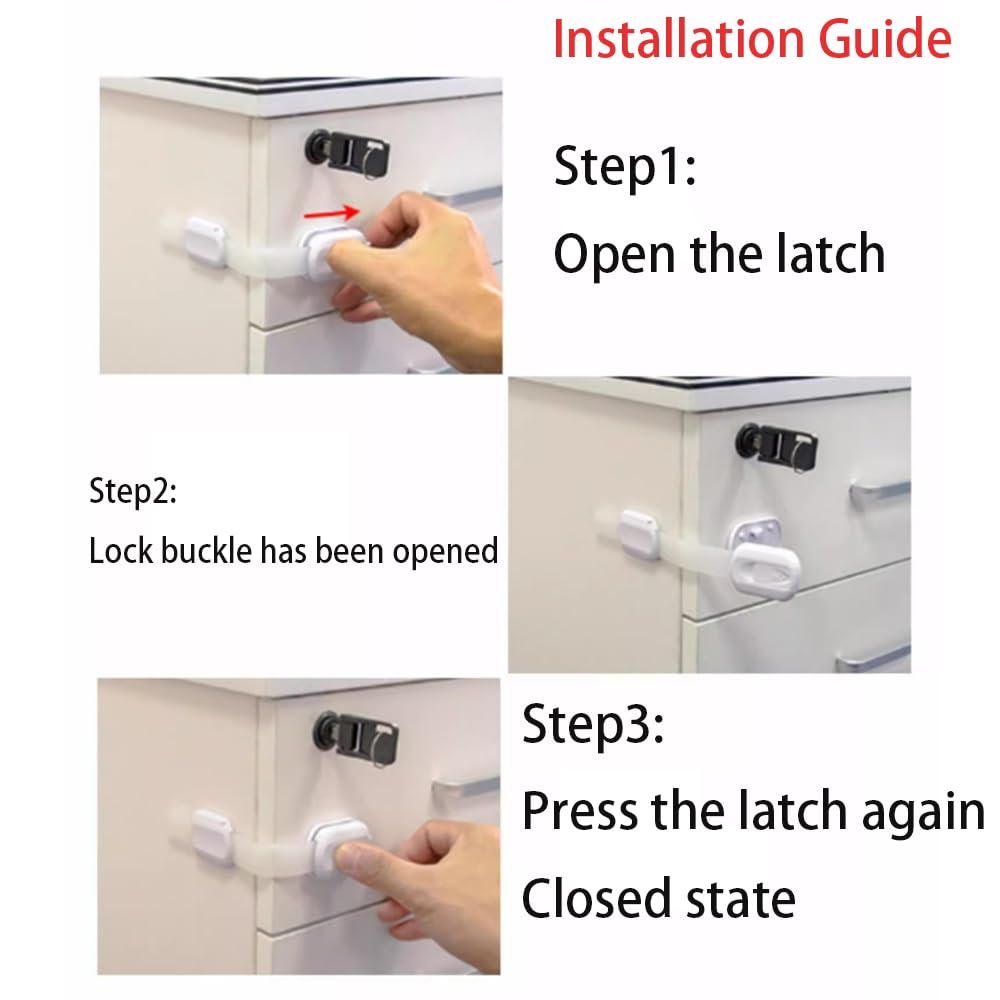 Installation Guide

Step1:

Open the latch

Step2:

Lock buckle has been opened

Step3:

Press the latch again

Closed state