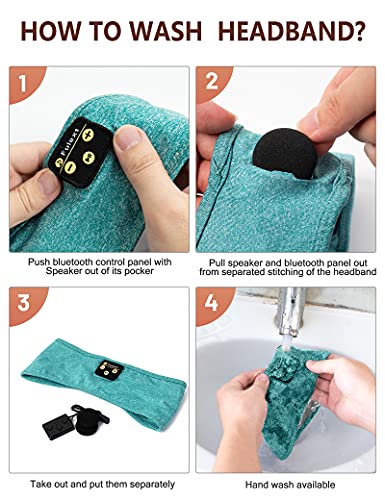 HOW TO WASH HEADBAND?

1

Fulext

Push bluetooth control panel with Speaker out of its pocker

2

Pull speaker and bluetooth panel out from separated stitching of the headband

3

Take out and put them separately

4

Hand wash available