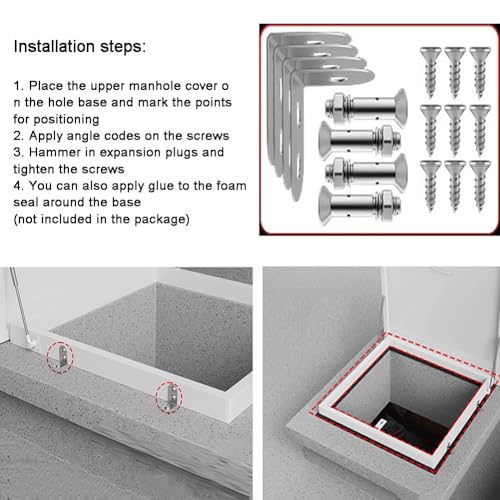 Installation steps:

1. Place the upper manhole cover on the hole base and mark the points for positioning
2. Apply angle codes on the screws
3. Hammer in expansion plugs and tighten the screws
4. You can also apply glue to the foam seal around the base
(not included in the package)